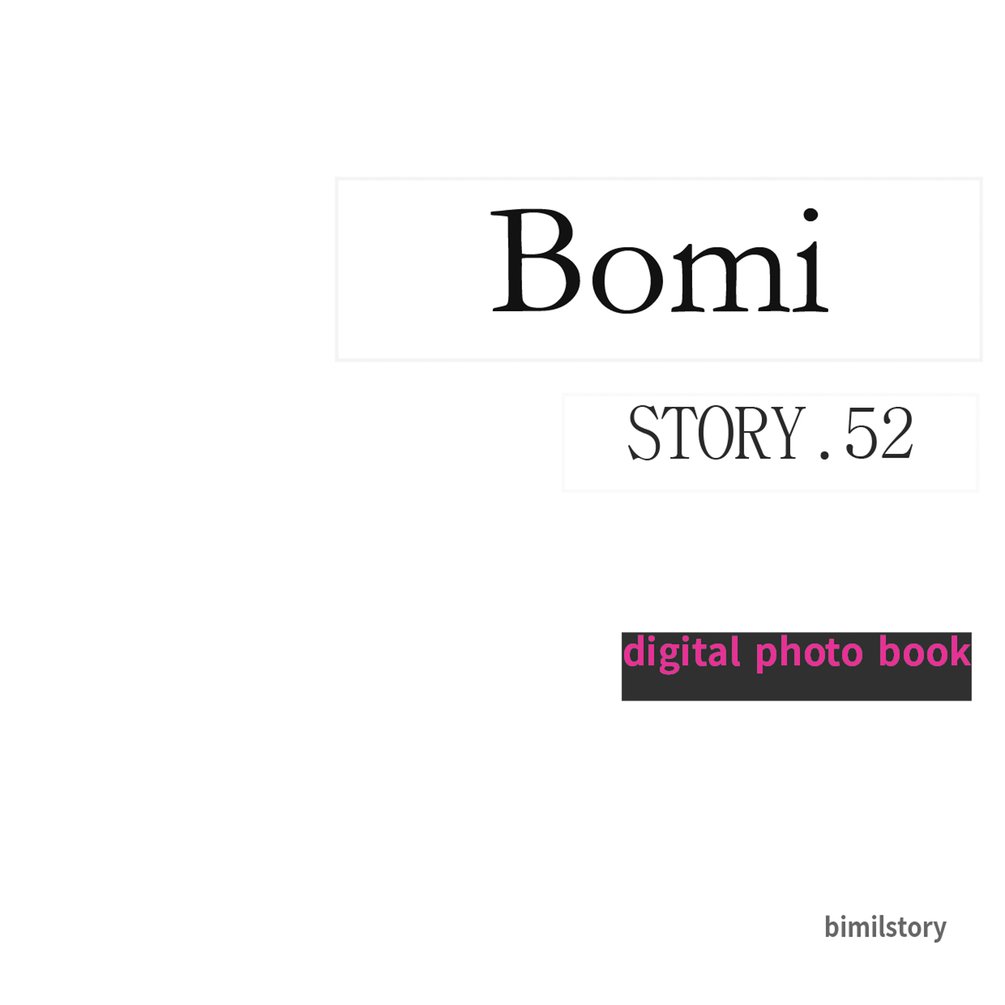 Bomi

STORY.52

digital photo book

bimilstory