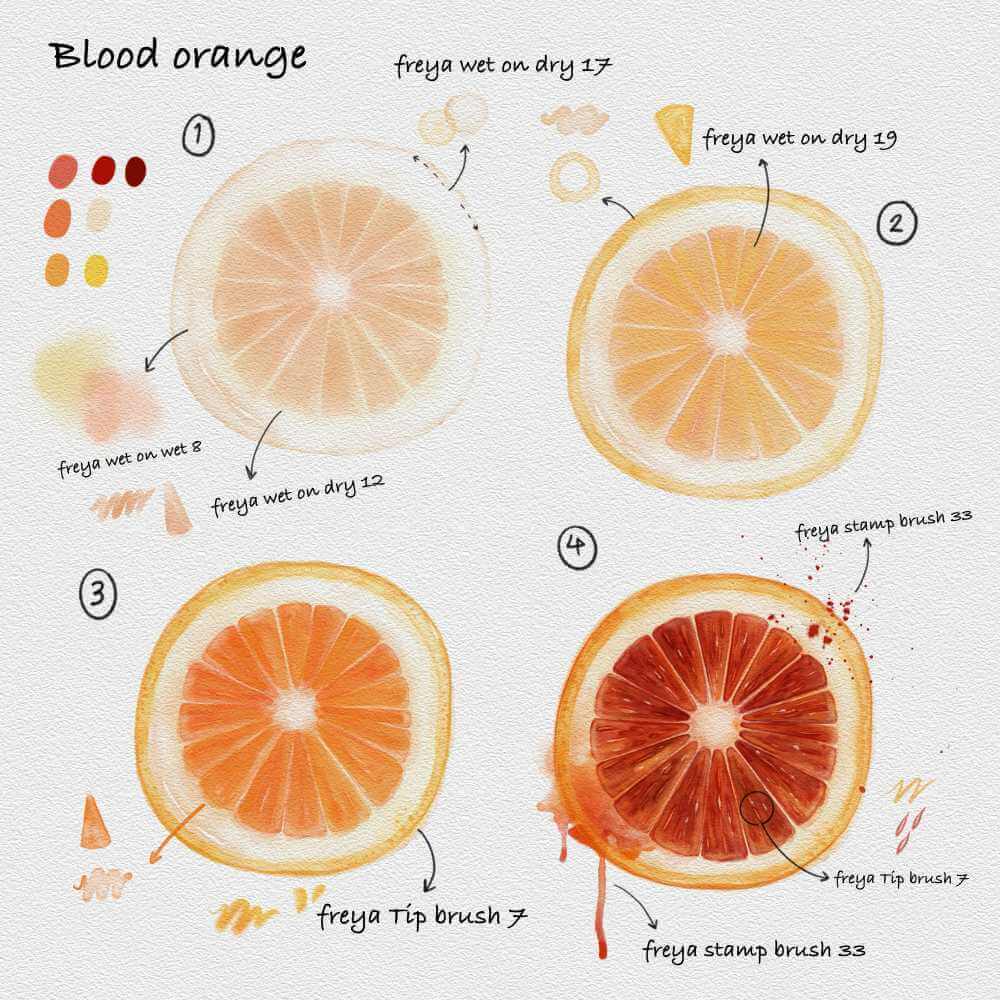 Blood orange

freya wet on dry 17

1

freya wet on dry 19

2

freya wet on wet 8

freya wet on dry 12

3

4

freya stamp brush 33

freya Tip brush 7

freya Tip brush 7

freya stamp brush 33