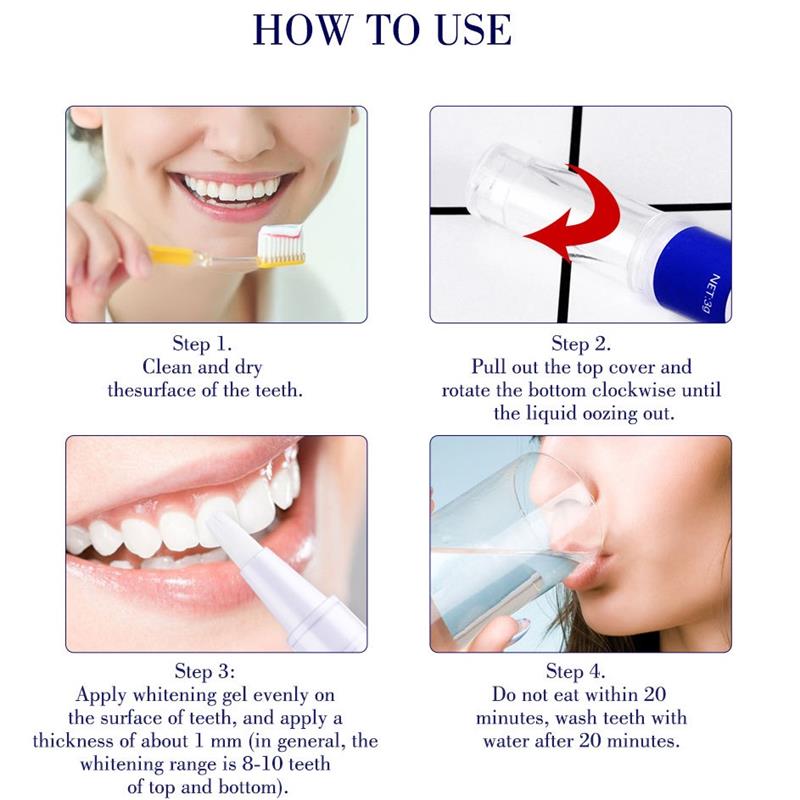 HOW TO USE

NET:3g

Step 1.
Clean and dry thesurface of the teeth.

Step 2.
Pull out the top cover and rotate the bottom clockwise until the liquid oozing out.

Step 3:
Apply whitening gel evenly on the surface of teeth, and apply a thickness of about 1 mm (in general, the whitening range is 8-10 teeth of top and bottom).

Step 4.
Do not eat within 20 minutes, wash teeth with water after 20 minutes.