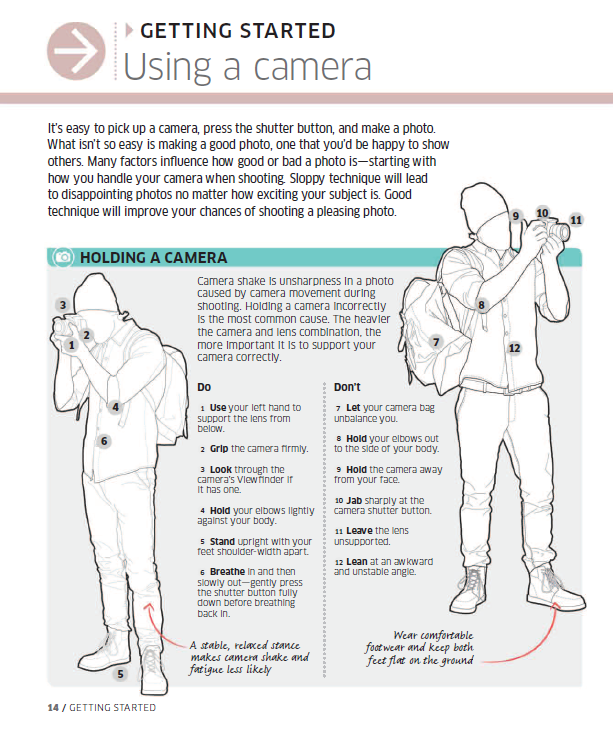 GETTING STARTED

Using a camera

It's easy to pick up a camera, press the shutter button, and make a photo. What isn't so easy is making a good photo, one that you'd be happy to show others. Many factors influence how good or bad a photo is—starting with how you handle your camera when shooting. Sloppy technique will lead to disappointing photos no matter how exciting your subject is. Good technique will improve your chances of shooting a pleasing photo.

HOLDING A CAMERA

Camera shake is unsharpness in a photo caused by camera movement during shooting. Holding a camera incorrectly is the most common cause. The heavier the camera and lens combination, the more important it is to support your camera correctly.

Do

1 **Use** your left hand to support the lens from below.

2 **Grip** the camera firmly.

3 **Look** through the camera's viewfinder if it has one.

4 **Hold** your elbows lightly against your body.

5 **Stand** upright with your feet shoulder-width apart.

6 **Breathe** in and then slowly out—gently press the shutter button fully down before breathing back in.

Don't

7 **Let** your camera bag unbalance you.

8 **Hold** your elbows out to the side of your body.

9 **Hold** the camera away from your face.

10 **Jab** sharply at the camera shutter button.

11 **Leave** the lens unsupported.

12 **Lean** at an awkward and unstable angle.

3 2 1 4 6 5 9 10 11 8 7 12

A stable, relaxed stance makes camera shake and fatigue less likely

Wear comfortable footwear and keep both feet flat on the ground

14 / GETTING STARTED