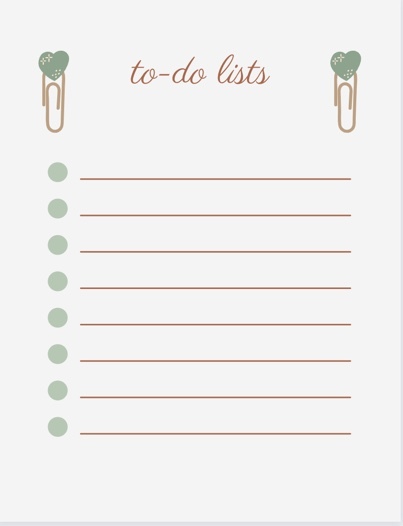 to-do lists

• ____
• ____
• ____
• ____
• ____
• ____
• ____
• ____