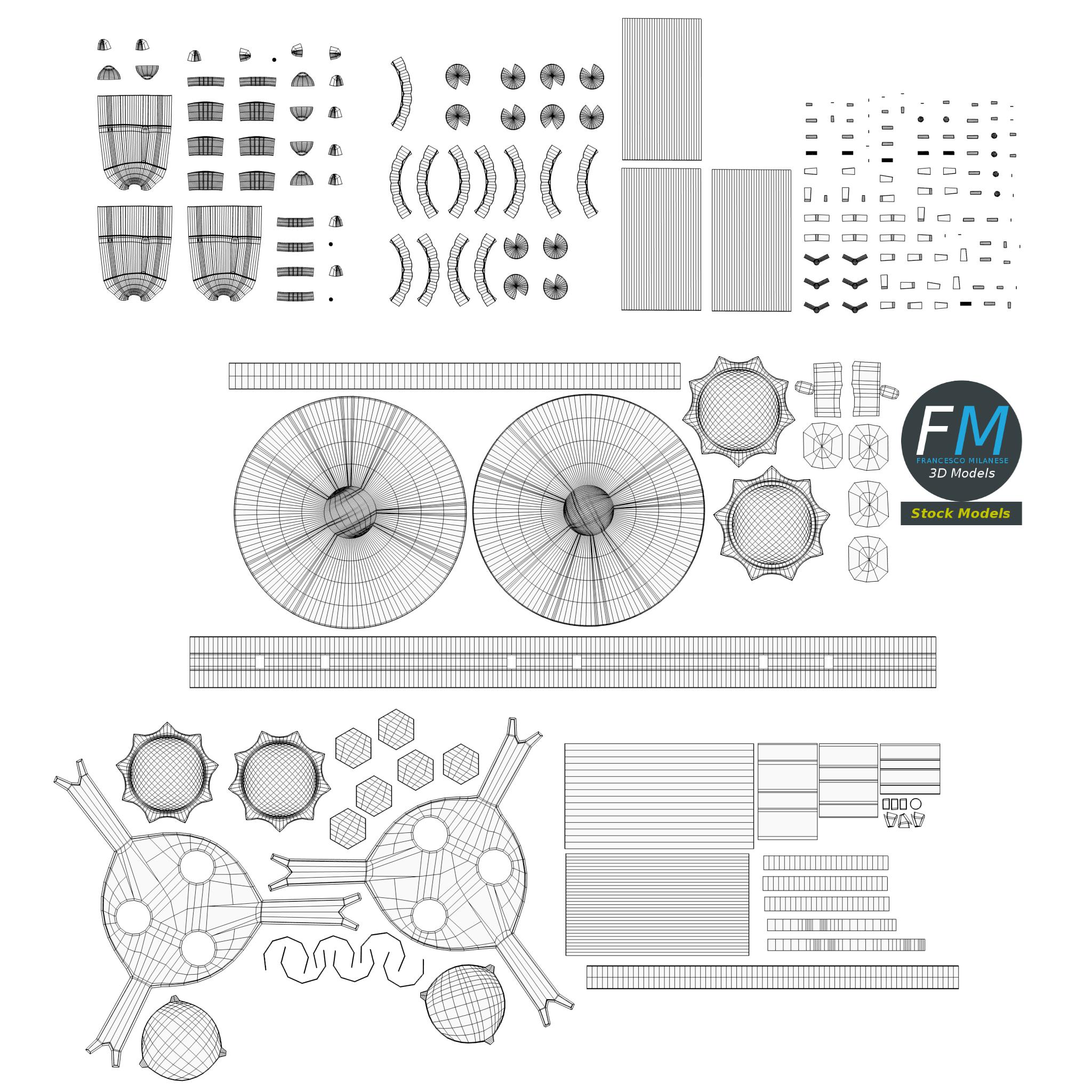 FM
FRANCESCO MILANESE
3D Models
Stock Models