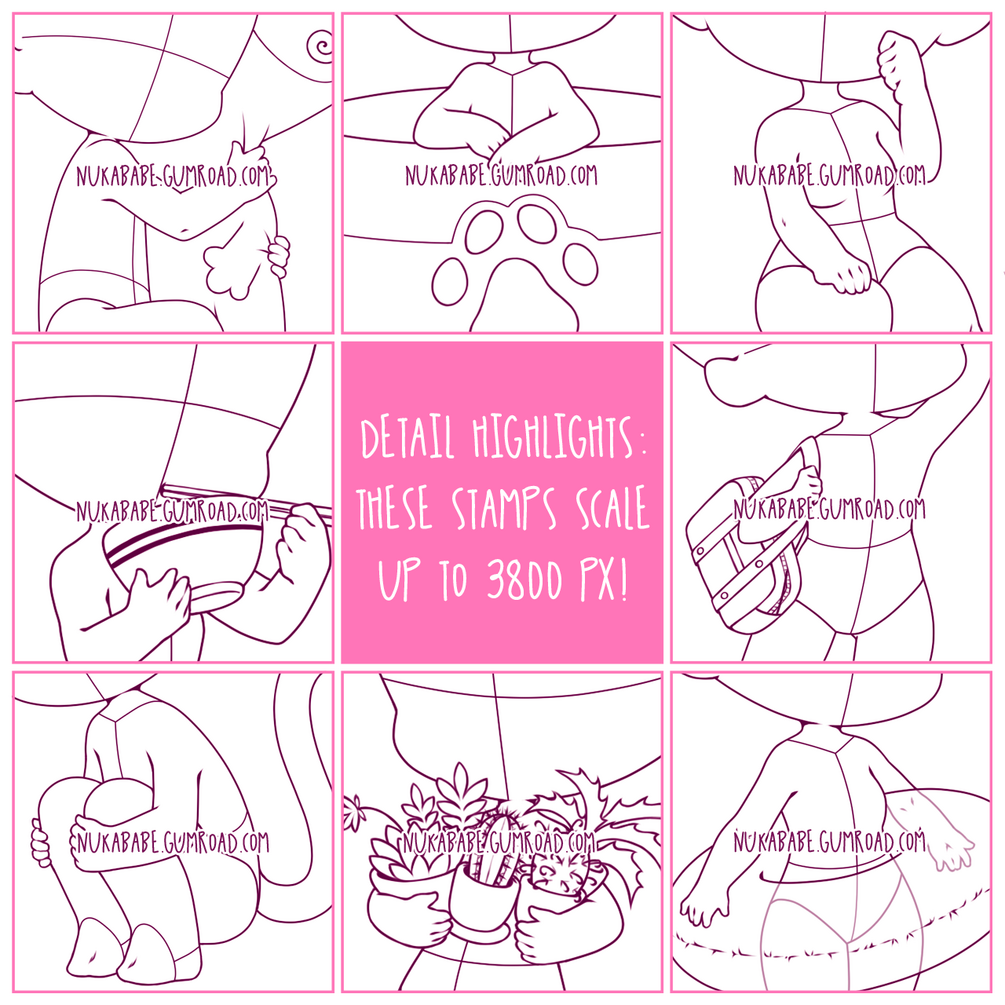 NUKABABE.GUMROAD.COM

NUKABABE.GUMROAD.COM

NUKABABE.GUMROAD.COM

NUKABABE.GUMROAD.COM

DETAIL HIGHLIGHTS: THESE STAMPS SCALE UP TO 3800 PX!

NUKABABE.GUMROAD.COM

NUKABABE.GUMROAD.COM

NUKABABE.GUMROAD.COM

NUKABABE.GUMROAD.COM