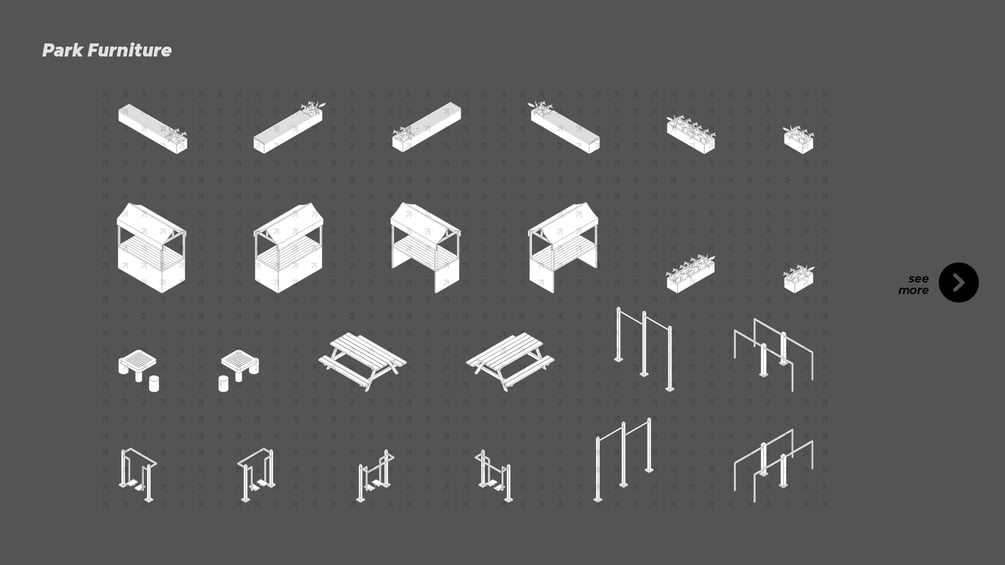 Park Furniture

see more