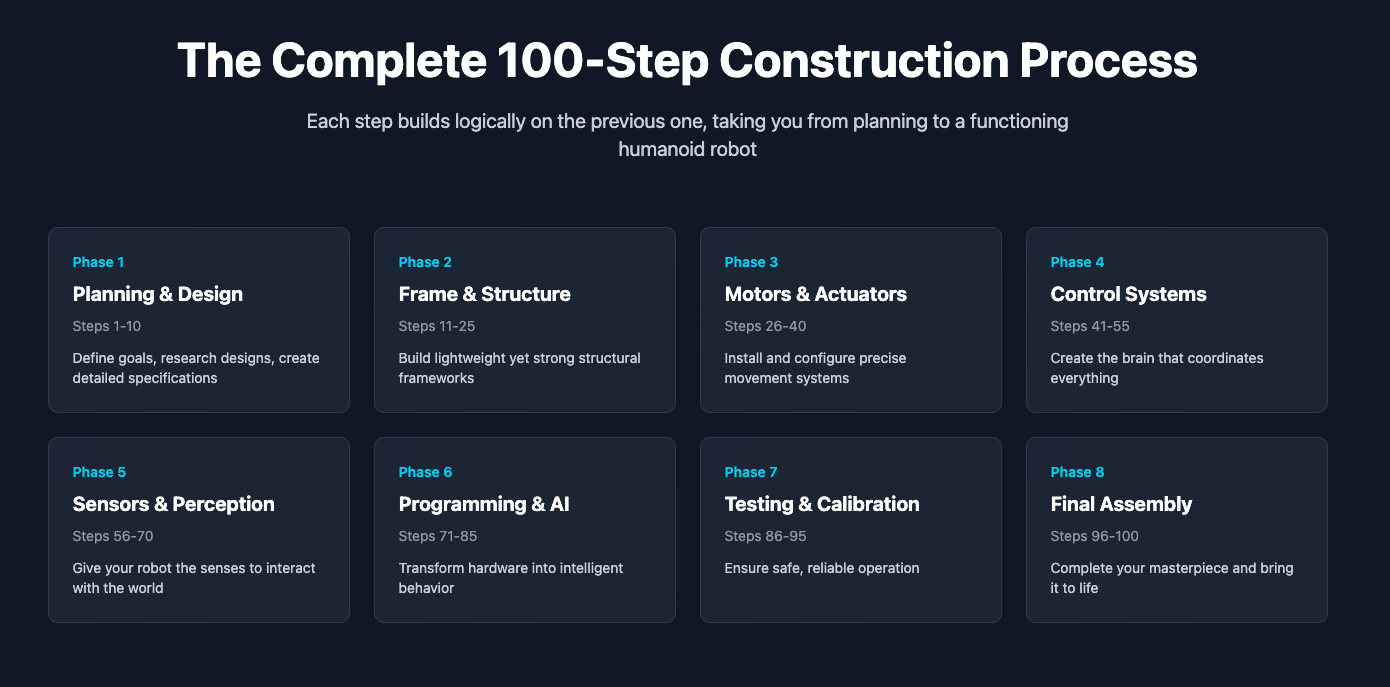 The Complete 100-Step Construction Process

Each step builds logically on the previous one, taking you from planning to a functioning humanoid robot

Phase 1

Planning & Design

Steps 1-10

Define goals, research designs, create detailed specifications

Phase 2

Frame & Structure

Steps 11-25

Build lightweight yet strong structural frameworks

Phase 3

Motors & Actuators

Steps 26-40

Install and configure precise movement systems

Phase 4

Control Systems

Steps 41-55

Create the brain that coordinates everything

Phase 5

Sensors & Perception

Steps 56-70

Give your robot the senses to interact with the world

Phase 6

Programming & AI

Steps 71-85

Transform hardware into intelligent behavior

Phase 7

Testing & Calibration

Steps 86-95

Ensure safe, reliable operation

Phase 8

Final Assembly

Steps 96-100

Complete your masterpiece and bring it to life