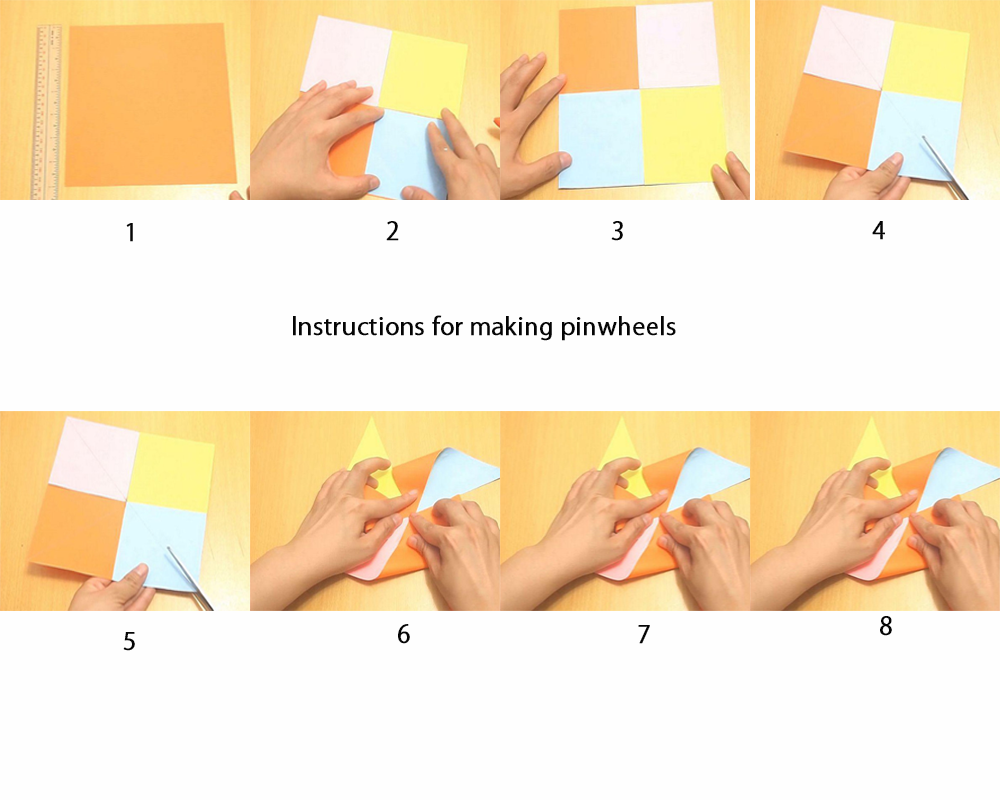 1

2

3

4

Instructions for making pinwheels

5

6

7

8