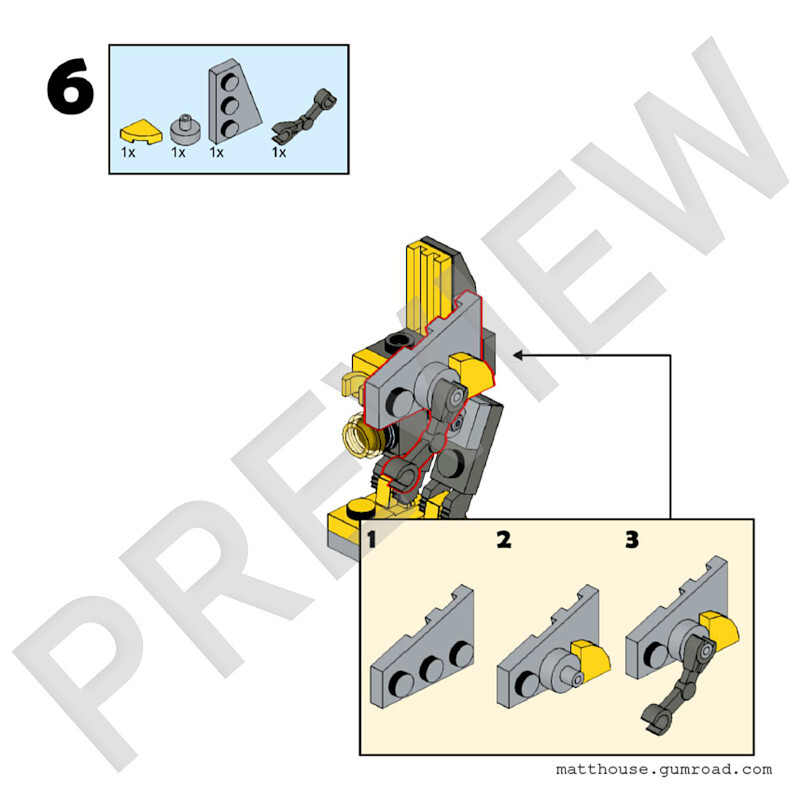 6

1x 1x 1x 1x

PREVIEW

1

2

3

matthouse.gumroad.com