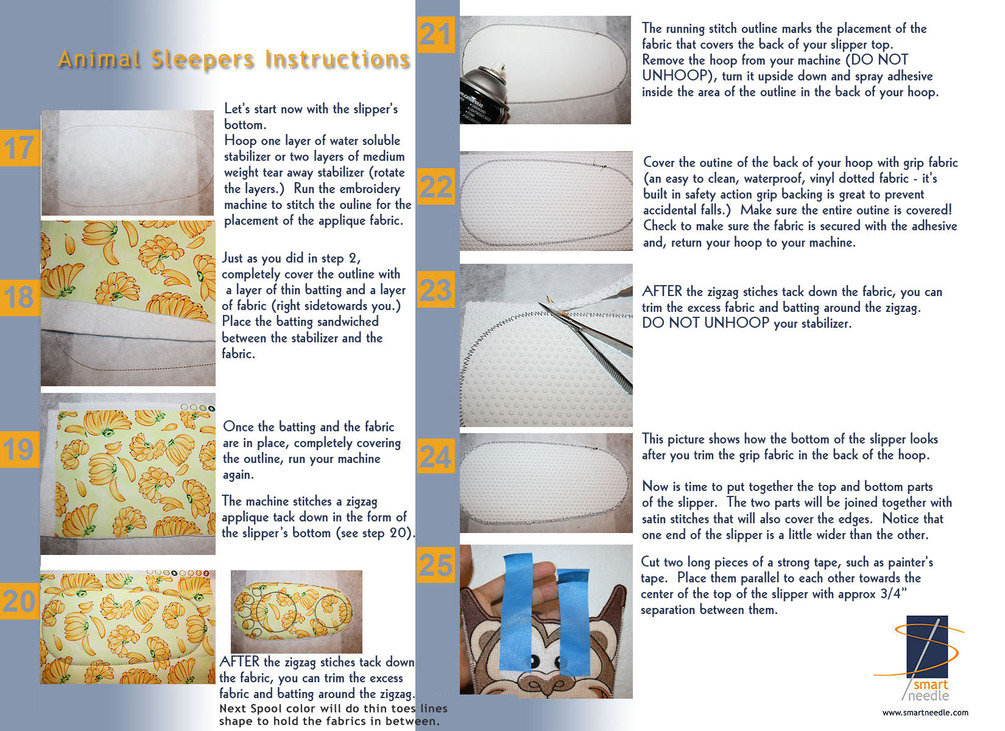 Animal Sleepers Instructions

17

Let's start now with the slipper's bottom.
Hoop one layer of water soluble stabilizer or two layers of medium weight tear away stabilizer (rotate the layers.) Run the embroidery machine to stitch the ouline for the placement of the applique fabric.

18

Just as you did in step 2, completely cover the outline with a layer of thin batting and a layer of fabric (right sidetowards you.) Place the batting sandwiched between the stabilizer and the fabric.

19

Once the batting and the fabric are in place, completely covering the outline, run your machine again.

The machine stitches a zigzag applique tack down in the form of the slipper's bottom (see step 20).

20

AFTER the zigzag stiches tack down the fabric, you can trim the excess fabric and batting around the zigzag.
Next Spool color will do thin toes lines shape to hold the fabrics in between.

21

The running stitch outline marks the placement of the fabric that covers the back of your slipper top.
Remove the hoop from your machine (DO NOT UNHOOP), turn it upside down and spray adhesive inside the area of the outline in the back of your hoop.

22

Cover the outine of the back of your hoop with grip fabric (an easy to clean, waterproof, vinyl dotted fabric - it's built in safety action grip backing is great to prevent accidental falls.) Make sure the entire outine is covered! Check to make sure the fabric is secured with the adhesive and, return your hoop to your machine.

23

AFTER the zigzag stiches tack down the fabric, you can trim the excess fabric and batting around the zigzag.
DO NOT UNHOOP your stabilizer.

24

This picture shows how the bottom of the slipper looks after you trim the grip fabric in the back of the hoop.

Now is time to put together the top and bottom parts of the slipper. The two parts will be joined together with satin stitches that will also cover the edges. Notice that one end of the slipper is a little wider than the other.

25

Cut two long pieces of a strong tape, such as painter's tape. Place them parallel to each other towards the center of the top of the slipper with approx 3/4" separation between them.

smart needle
www.smartneedle.com